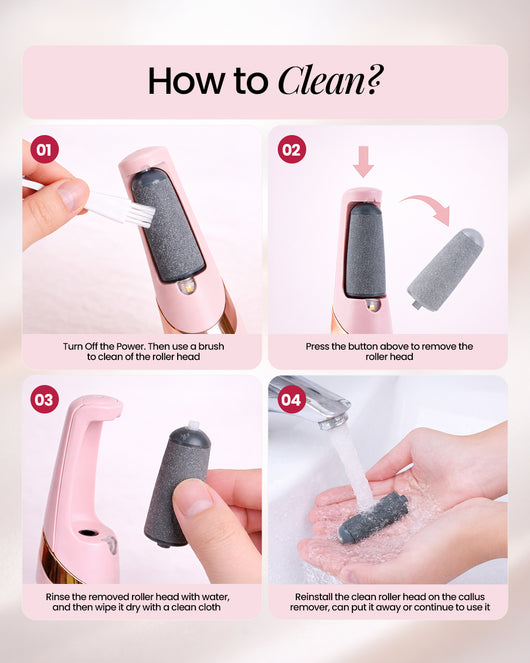 How to Clean?

01

Turn Off the Power. Then use a brush to clean of the roller head

02

Press the button above to remove the roller head

03

Rinse the removed roller head with water, and then wipe it dry with a clean cloth

04

Reinstall the clean roller head on the callus remover, can put it away or continue to use it